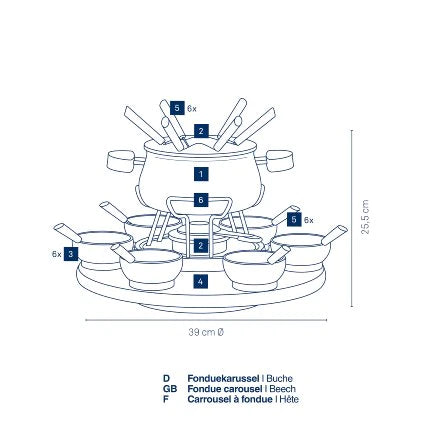 5 6x

2

1

6

5 6x

2

6x 3

4

25,5 cm

39 cm Ø

D Fonduekarussel | Buche
GB Fondue carousel | Beech
F Carrousel à fondue | Hête