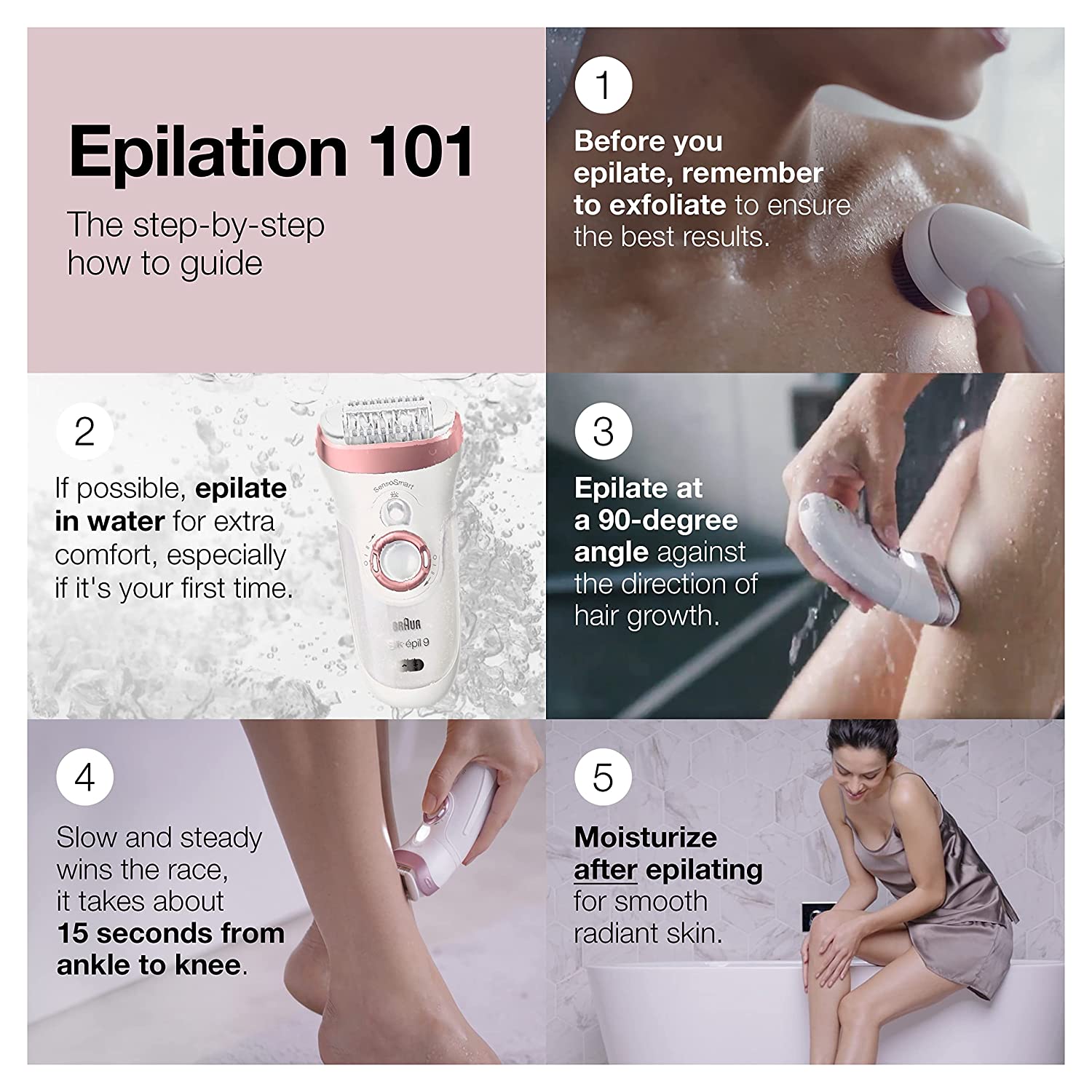 Epilation 101

The step-by-step how to guide

1

Before you epilate, remember to exfoliate to ensure the best results.

2

If possible, epilate in water for extra comfort, especially if it's your first time.

SensoSmart

BRAUN

Silk·épil 9

3

Epilate at a 90-degree angle against the direction of hair growth.

4

Slow and steady wins the race, it takes about 15 seconds from ankle to knee.

5

Moisturize after epilating for smooth radiant skin.