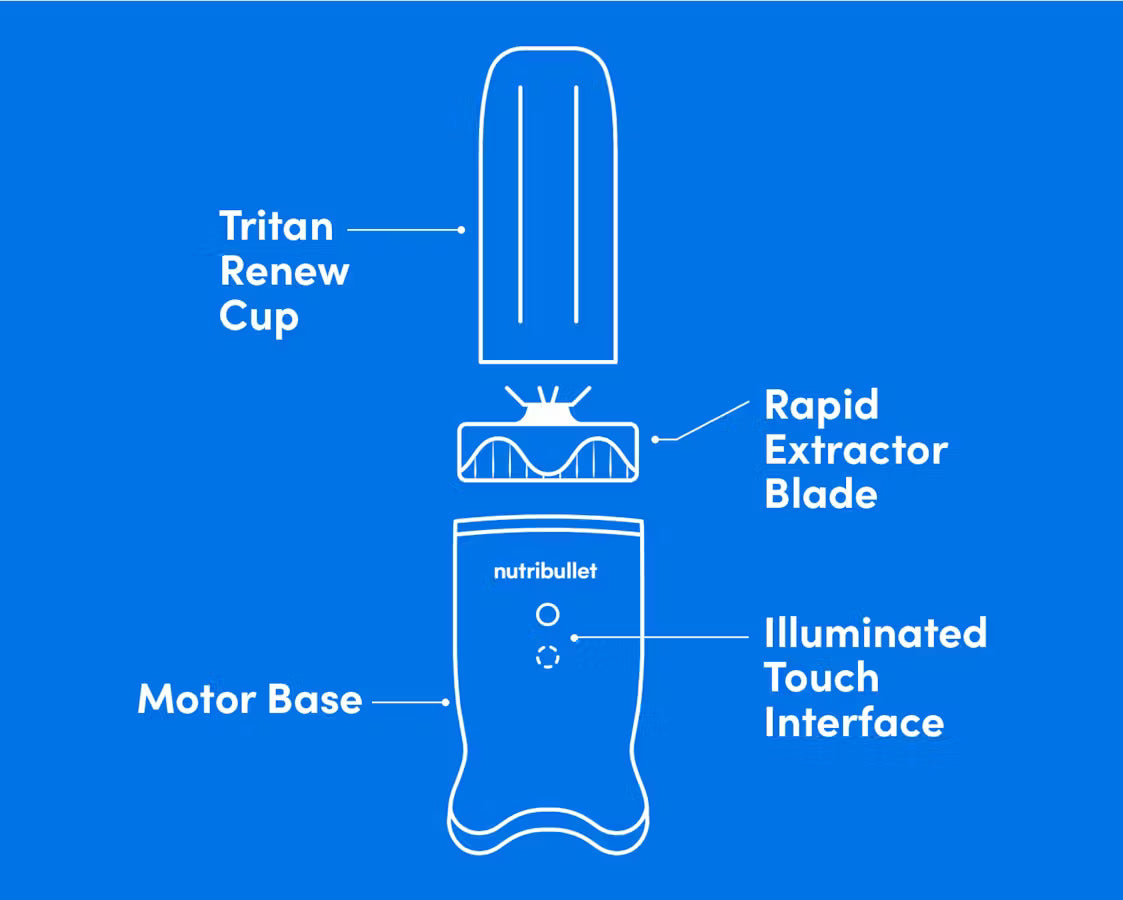 Tritan Renew Cup

Rapid Extractor Blade

nutribullet

Illuminated Touch Interface

Motor Base