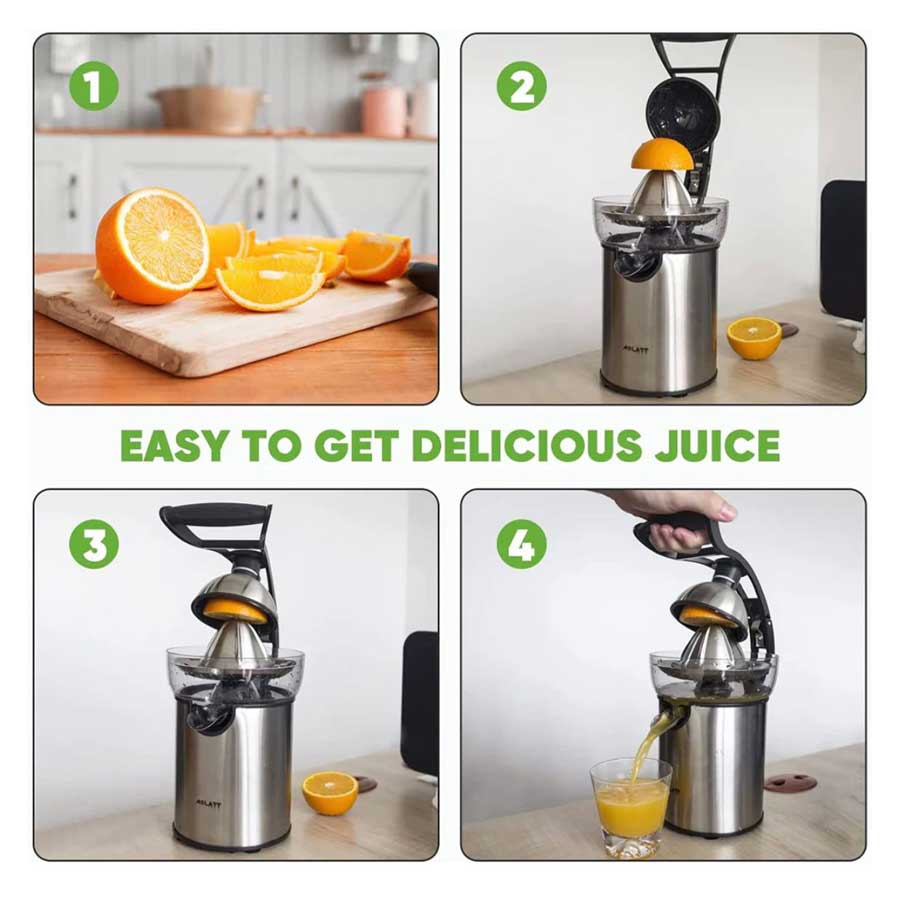 1

2

AICLATT

EASY TO GET DELICIOUS JUICE

3

AICLATT

4